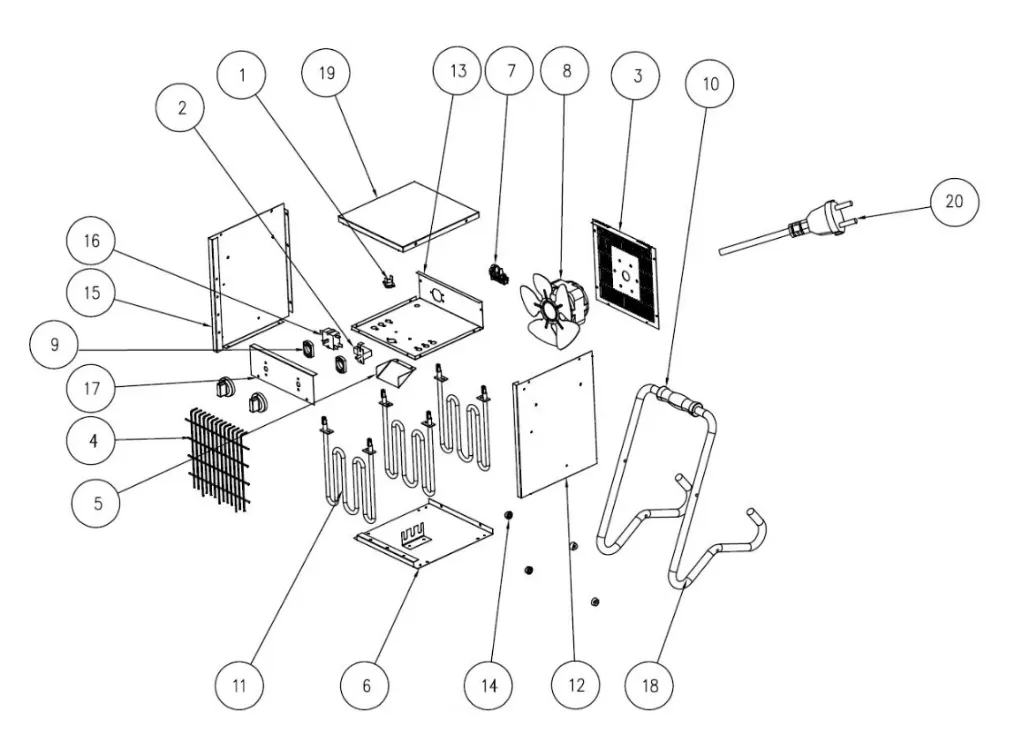 1
19
13
7
8
3
10
2
20
16
15
9
17
4
5
11
6
14
12
18